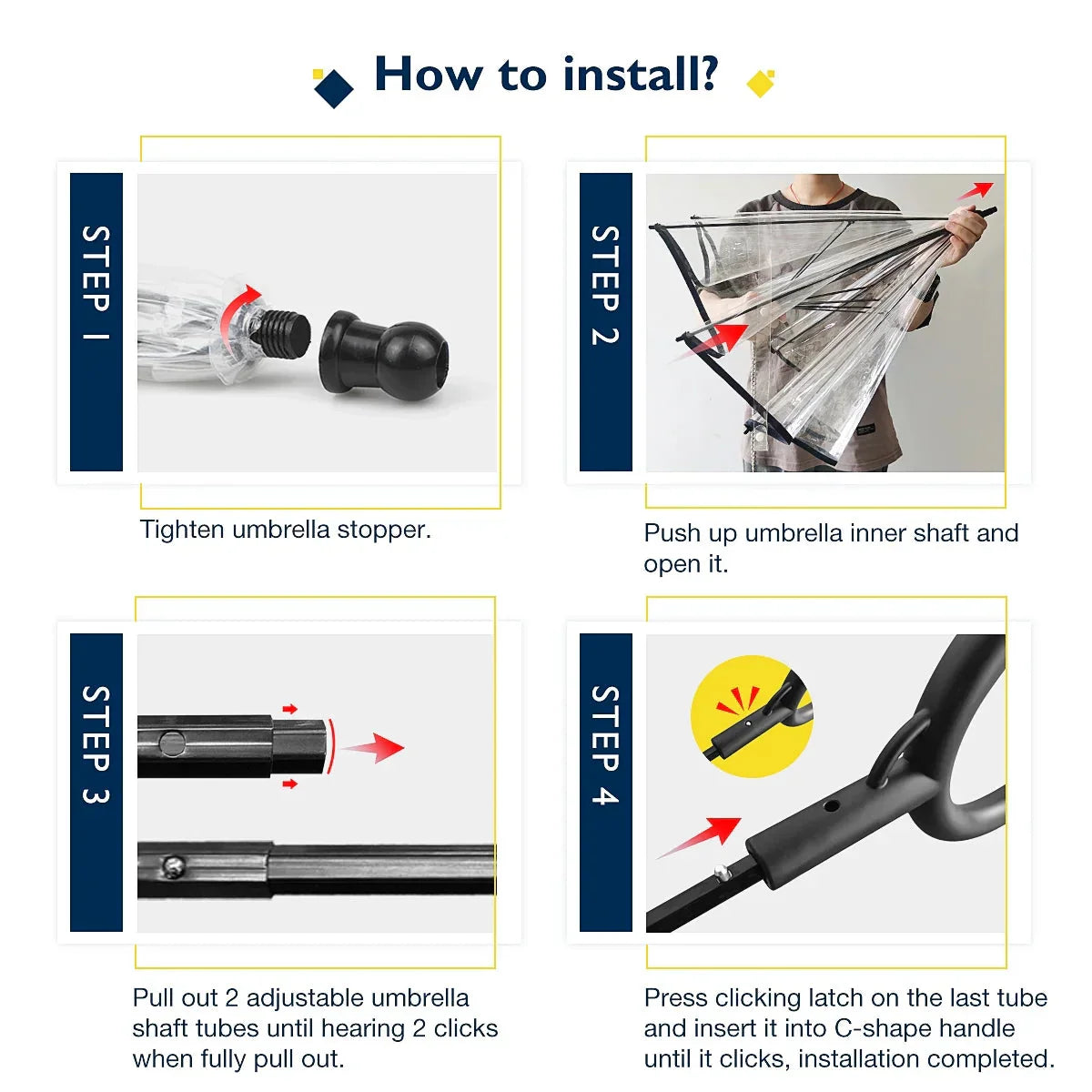 How to install?

STEP 1

Tighten umbrella stopper.

STEP 2

Push up umbrella inner shaft and open it.

STEP 3

Pull out 2 adjustable umbrella shaft tubes until hearing 2 clicks when fully pull out.

STEP 4

Press clicking latch on the last tube and insert it into C-shape handle until it clicks, installation completed.